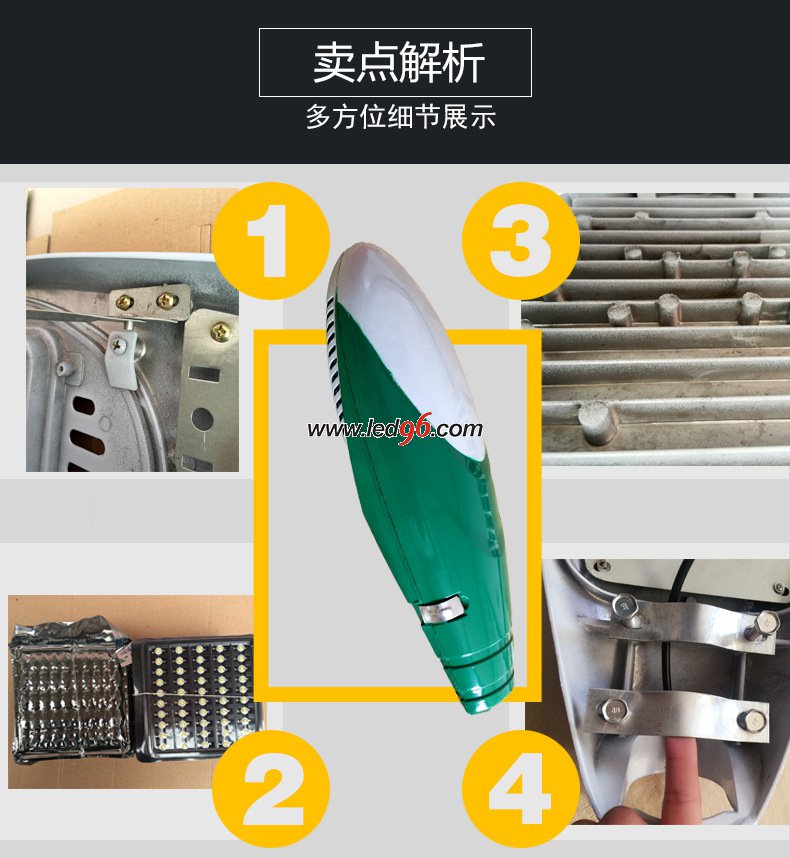 卖点解析

多方位细节展示

1

3

www.led96.com

2

4